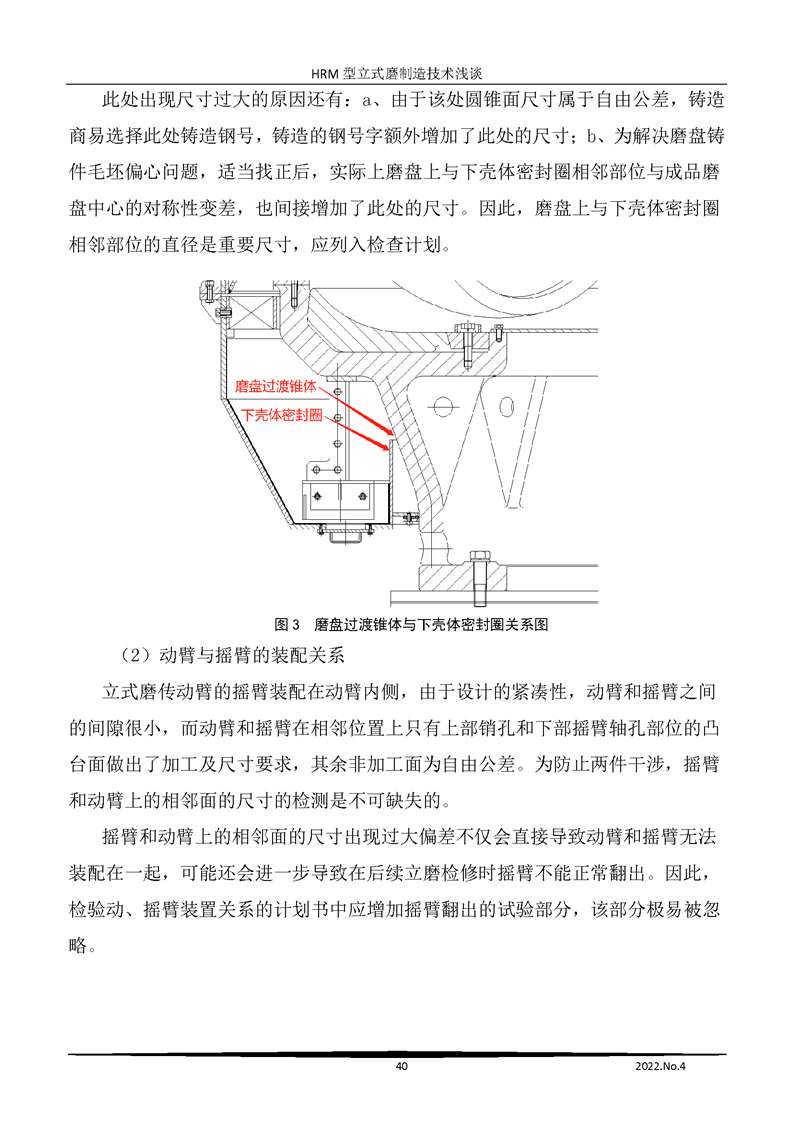 HRM 型立式磨制造技术浅谈

此处出现尺寸过大的原因还有：a、由于该处圆锥面尺寸属于自由公差，铸造商易选择此处铸造钢号，铸造的钢号字额外增加了此处的尺寸；b、为解决磨盘铸件毛坯偏心问题，适当找正后，实际上磨盘上与下壳体密封圈相邻部位与成品磨盘中心的对称性变差，也间接增加了此处的尺寸。因此，磨盘上与下壳体密封圈相邻部位的直径是重要尺寸，应列入检查计划。

磨盘过渡锥体

下壳体密封圈

图 3　磨盘过渡锥体与下壳体密封圈关系图

（2）动臂与摇臂的装配关系

立式磨传动臂的摇臂装配在动臂内侧，由于设计的紧凑性，动臂和摇臂之间的间隙很小，而动臂和摇臂在相邻位置上只有上部销孔和下部摇臂轴孔部位的凸台面做出了加工及尺寸要求，其余非加工面为自由公差。为防止两件干涉，摇臂和动臂上的相邻面的尺寸的检测是不可缺失的。

摇臂和动臂上的相邻面的尺寸出现过大偏差不仅会直接导致动臂和摇臂无法装配在一起，可能还会进一步导致在后续立磨检修时摇臂不能正常翻出。因此，检验动、摇臂装置关系的计划书中应增加摇臂翻出的试验部分，该部分极易被忽略。

40　　2022.No.4